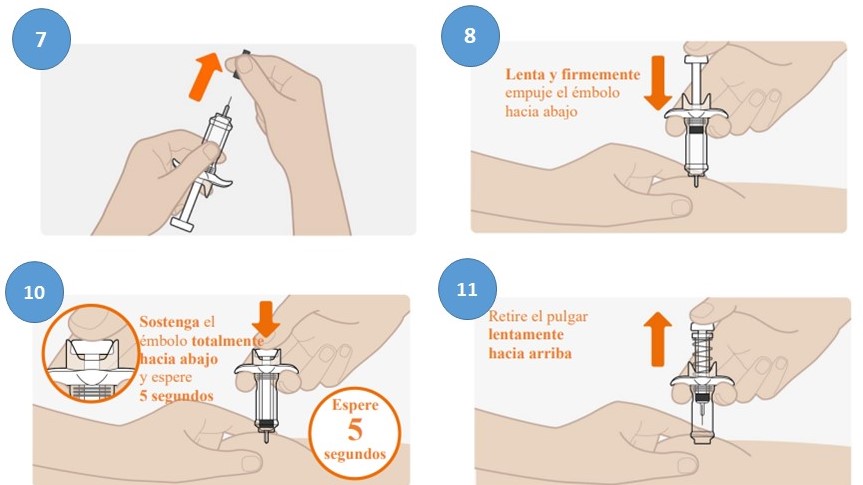 7

8

Lenta y firmemente empuje el émbolo hacia abajo

10

Sostenga el émbolo totalmente hacia abajo y espere 5 segundos

Espere 5 segundos

11

Retire el pulgar lentamente hacia arriba