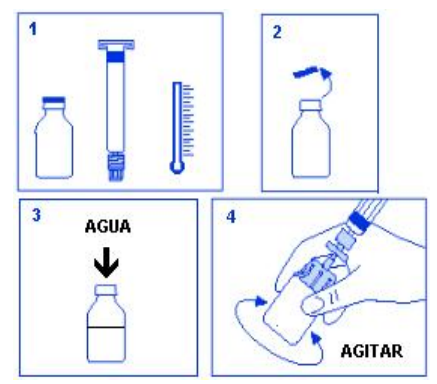 1

2

3

AGUA

4

AGITAR